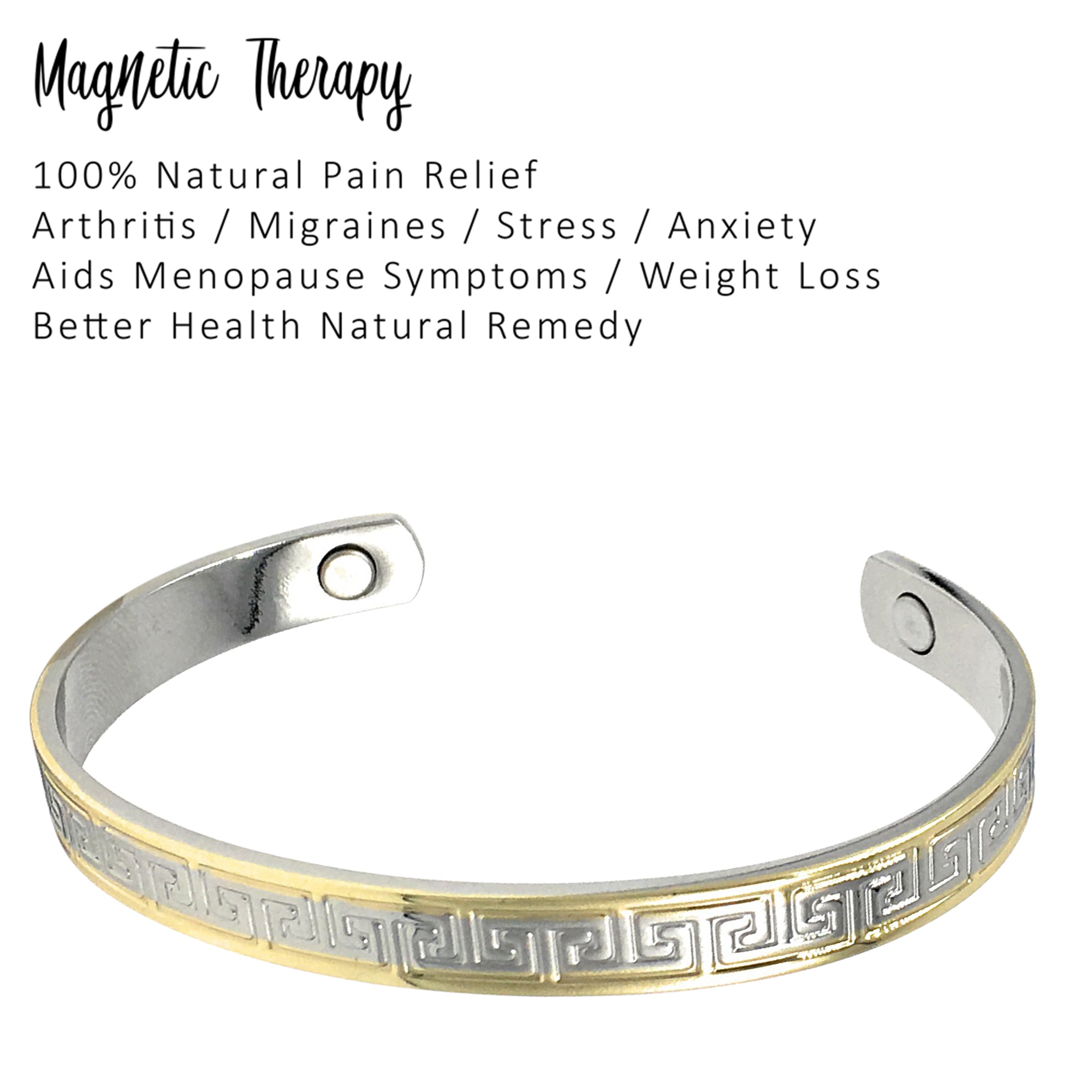 Magnetic Therapy

100% Natural Pain Relief
Arthritis / Migraines / Stress / Anxiety
Aids Menopause Symptoms / Weight Loss
Better Health Natural Remedy